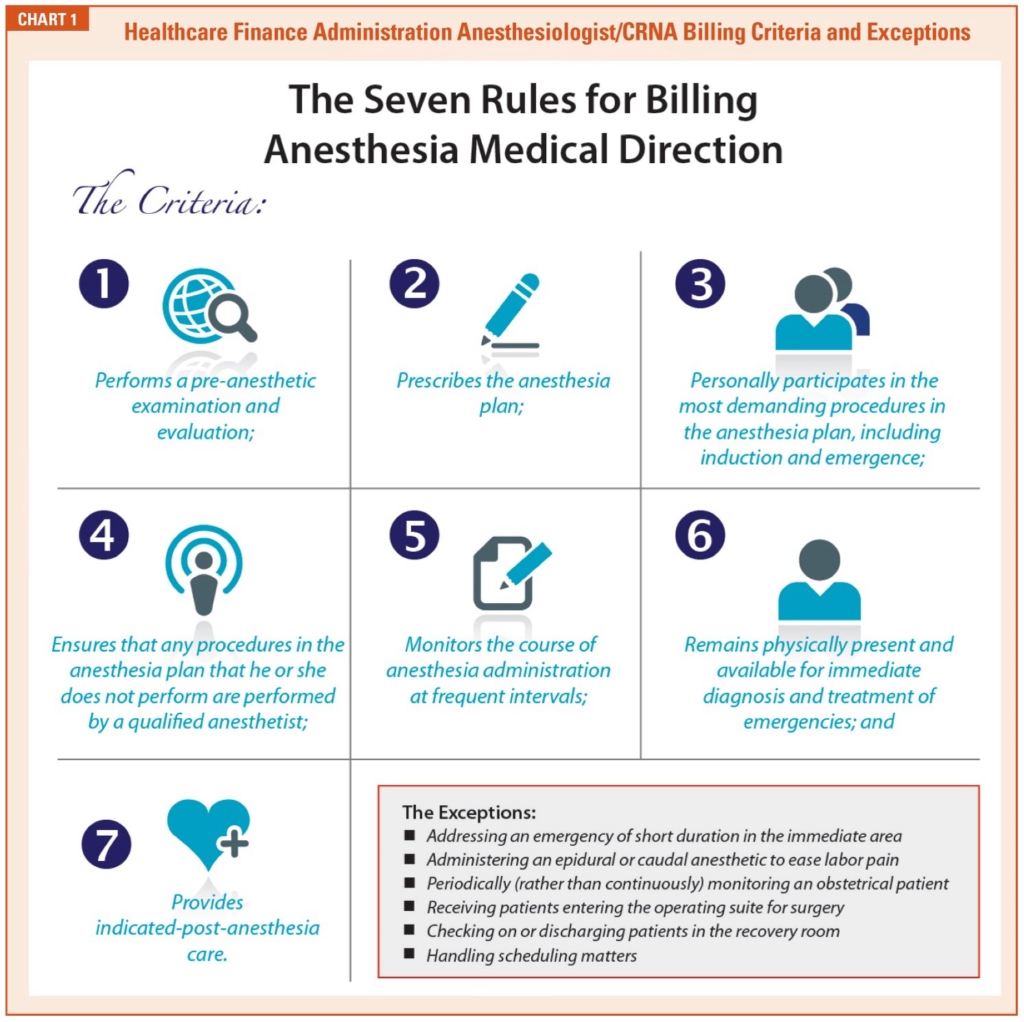 CHART 1
Healthcare Finance Administration Anesthesiologist/CRNA Billing Criteria and Exceptions

The Seven Rules for Billing Anesthesia Medical Direction

The Criteria:

1
Performs a pre-anesthetic examination and evaluation;

2
Prescribes the anesthesia plan;

3
Personally participates in the most demanding procedures in the anesthesia plan, including induction and emergence;

4
Ensures that any procedures in the anesthesia plan that he or she does not perform are performed by a qualified anesthetist;

5
Monitors the course of anesthesia administration at frequent intervals;

6
Remains physically present and available for immediate diagnosis and treatment of emergencies; and

7
Provides indicated-post-anesthesia care.

The Exceptions:
■ Addressing an emergency of short duration in the immediate area
■ Administering an epidural or caudal anesthetic to ease labor pain
■ Periodically (rather than continuously) monitoring an obstetrical patient
■ Receiving patients entering the operating suite for surgery
■ Checking on or discharging patients in the recovery room
■ Handling scheduling matters